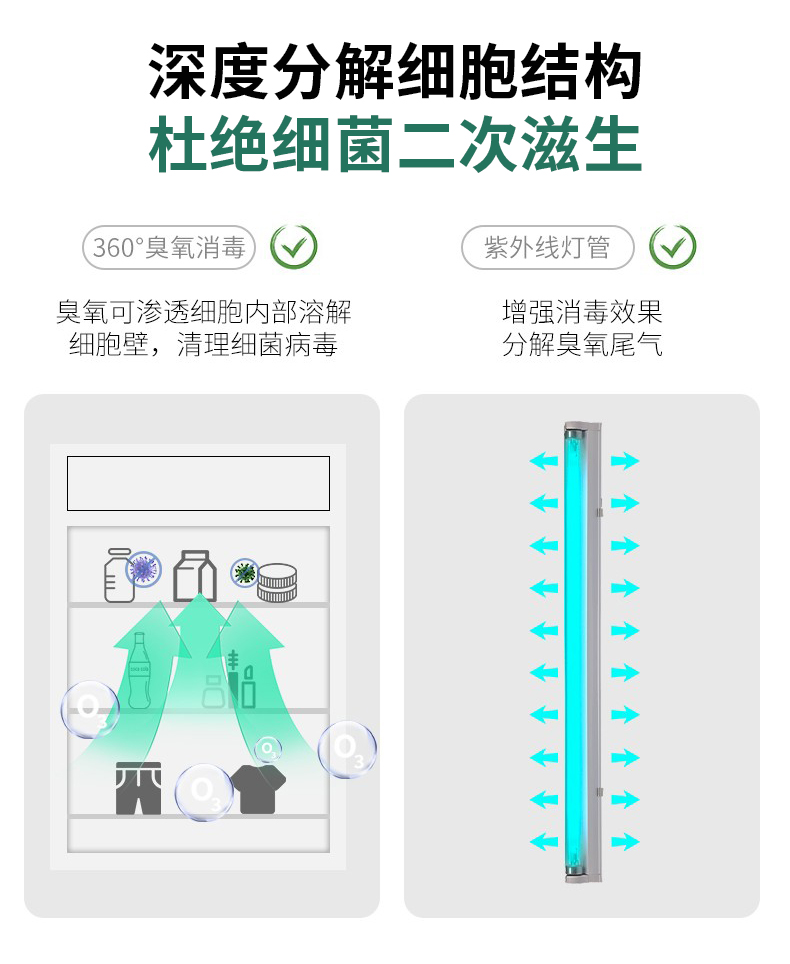 深度分解细胞结构
杜绝细菌二次滋生

360°臭氧消毒

臭氧可渗透细胞内部溶解细胞壁，清理细菌病毒

紫外线灯管

增强消毒效果
分解臭氧尾气

$O_3$ $O_3$ $O_3$ $O_3$